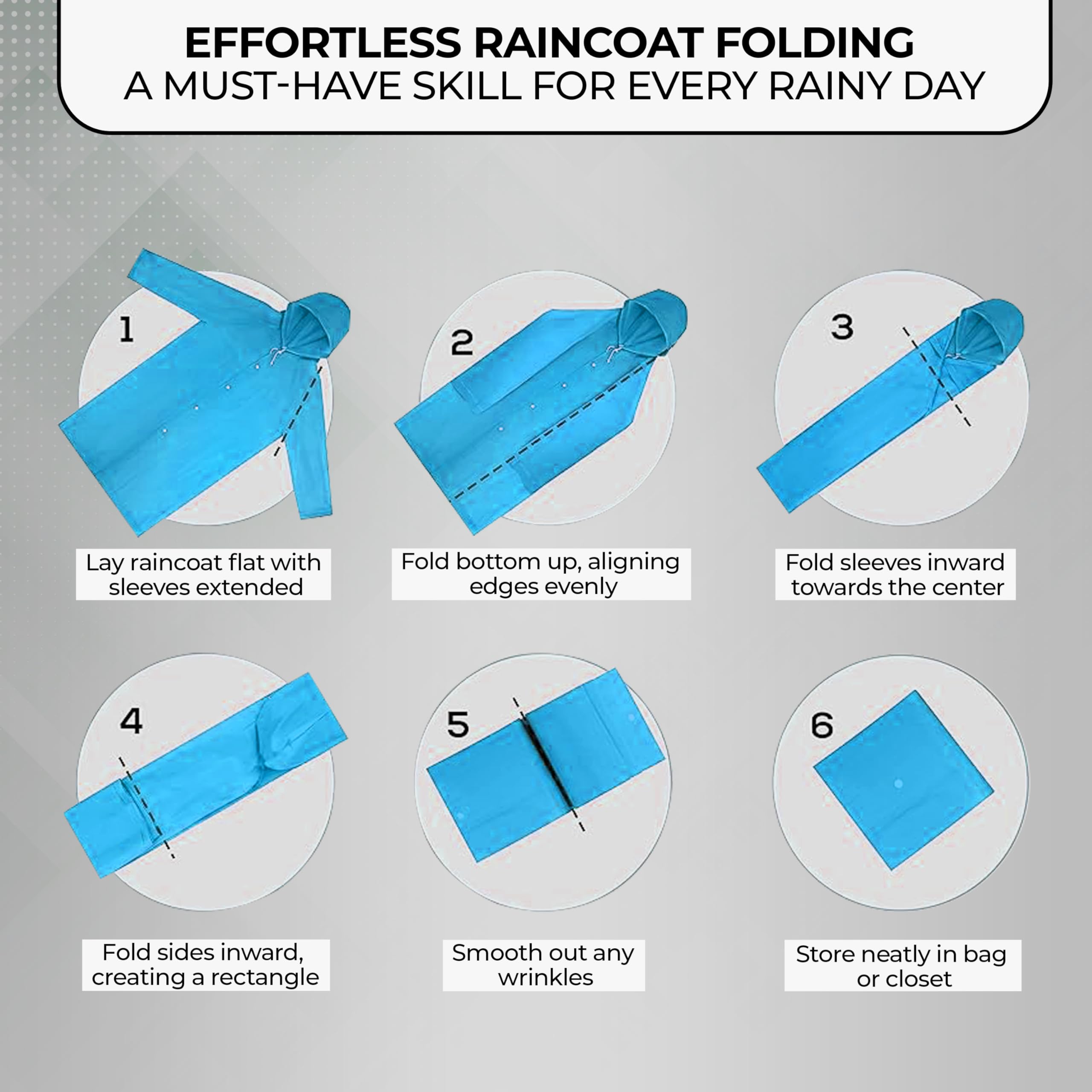 EFFORTLESS RAINCOAT FOLDING
A MUST-HAVE SKILL FOR EVERY RAINY DAY

1
Lay raincoat flat with sleeves extended

2
Fold bottom up, aligning edges evenly

3
Fold sleeves inward towards the center

4
Fold sides inward, creating a rectangle

5
Smooth out any wrinkles

6
Store neatly in bag or closet