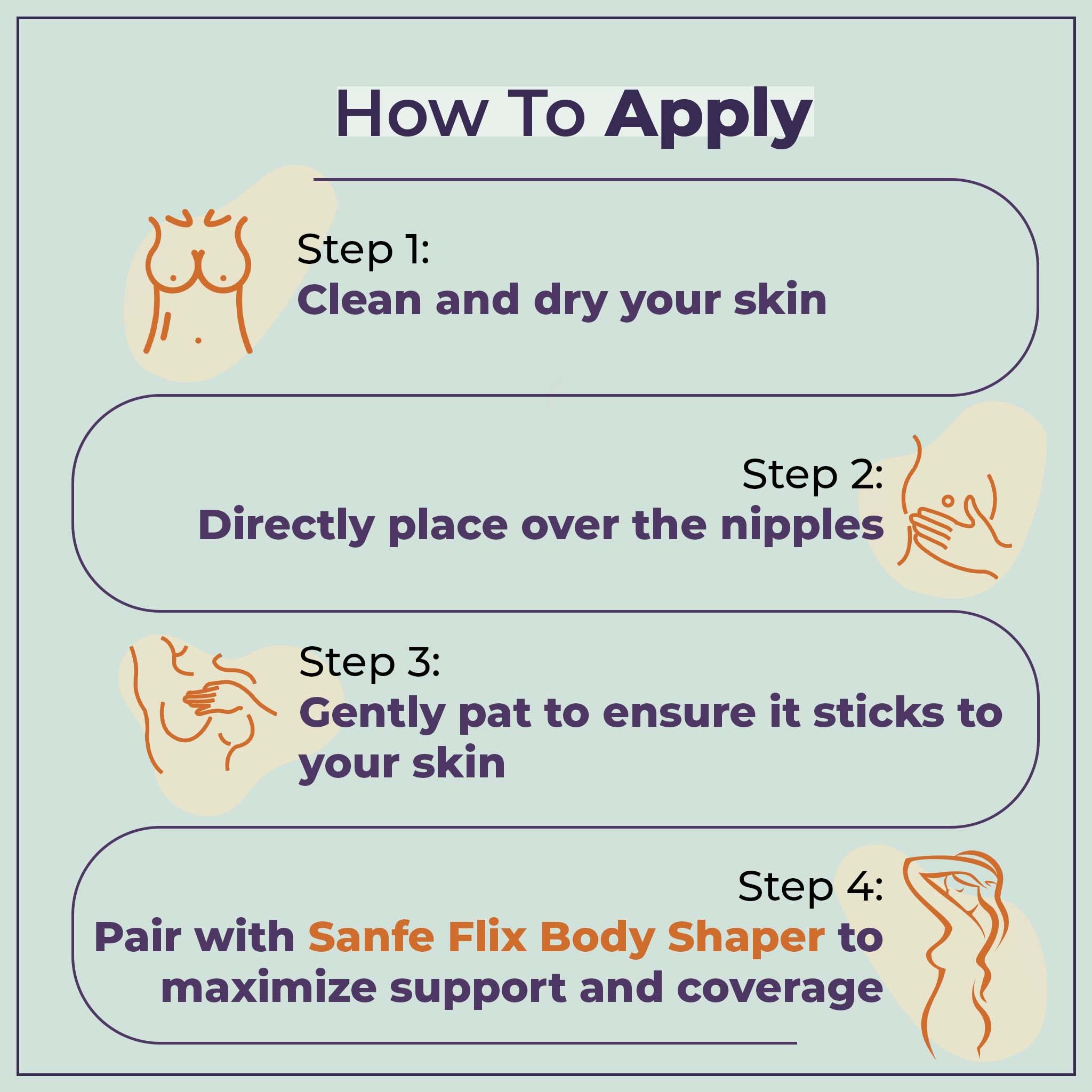 How To Apply

Step 1:
Clean and dry your skin

Step 2:
Directly place over the nipples

Step 3:
Gently pat to ensure it sticks to your skin

Step 4:
Pair with Sanfe Flix Body Shaper to maximize support and coverage