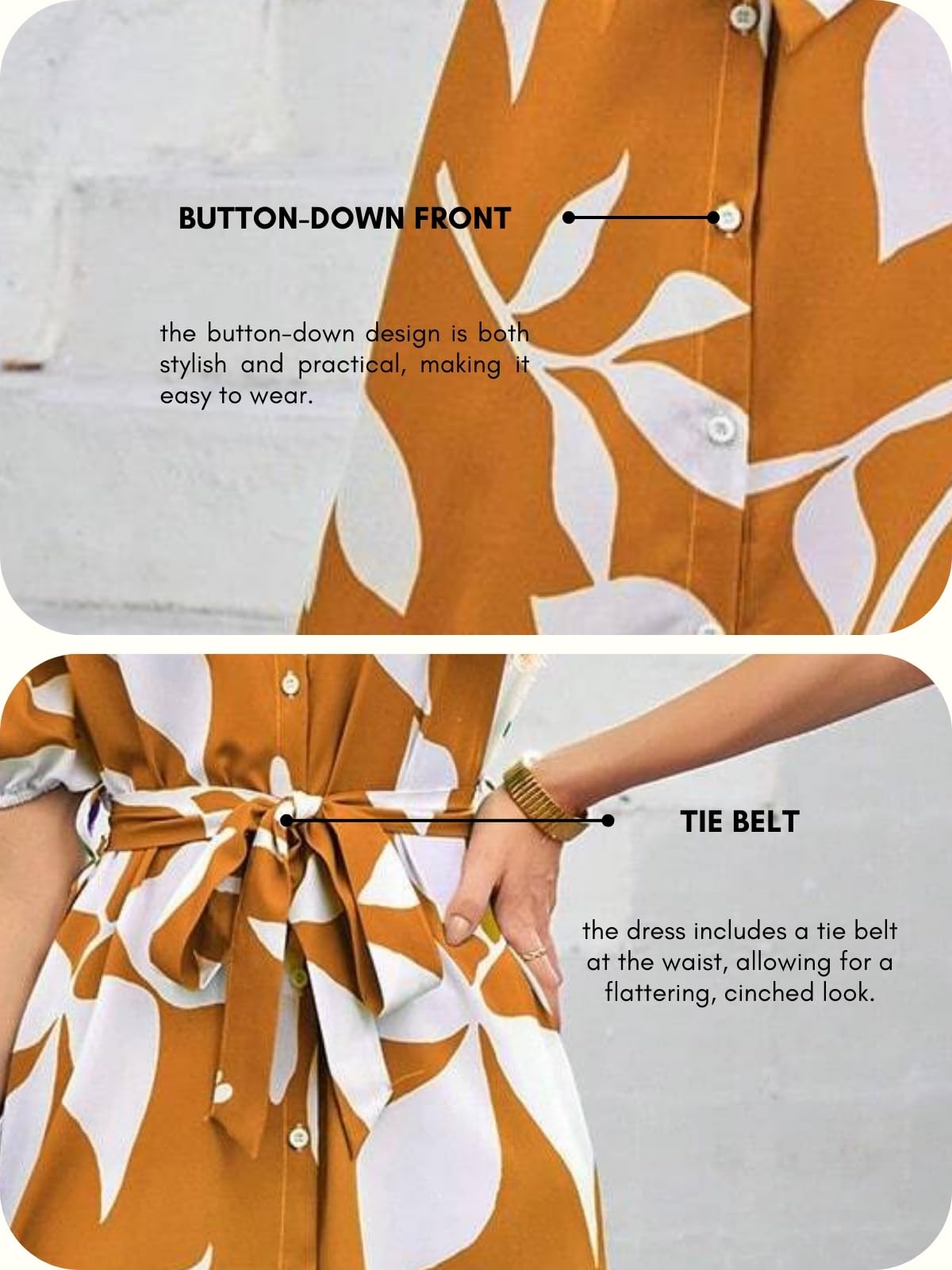 BUTTON-DOWN FRONT

the button-down design is both stylish and practical, making it easy to wear.

TIE BELT

the dress includes a tie belt at the waist, allowing for a flattering, cinched look.