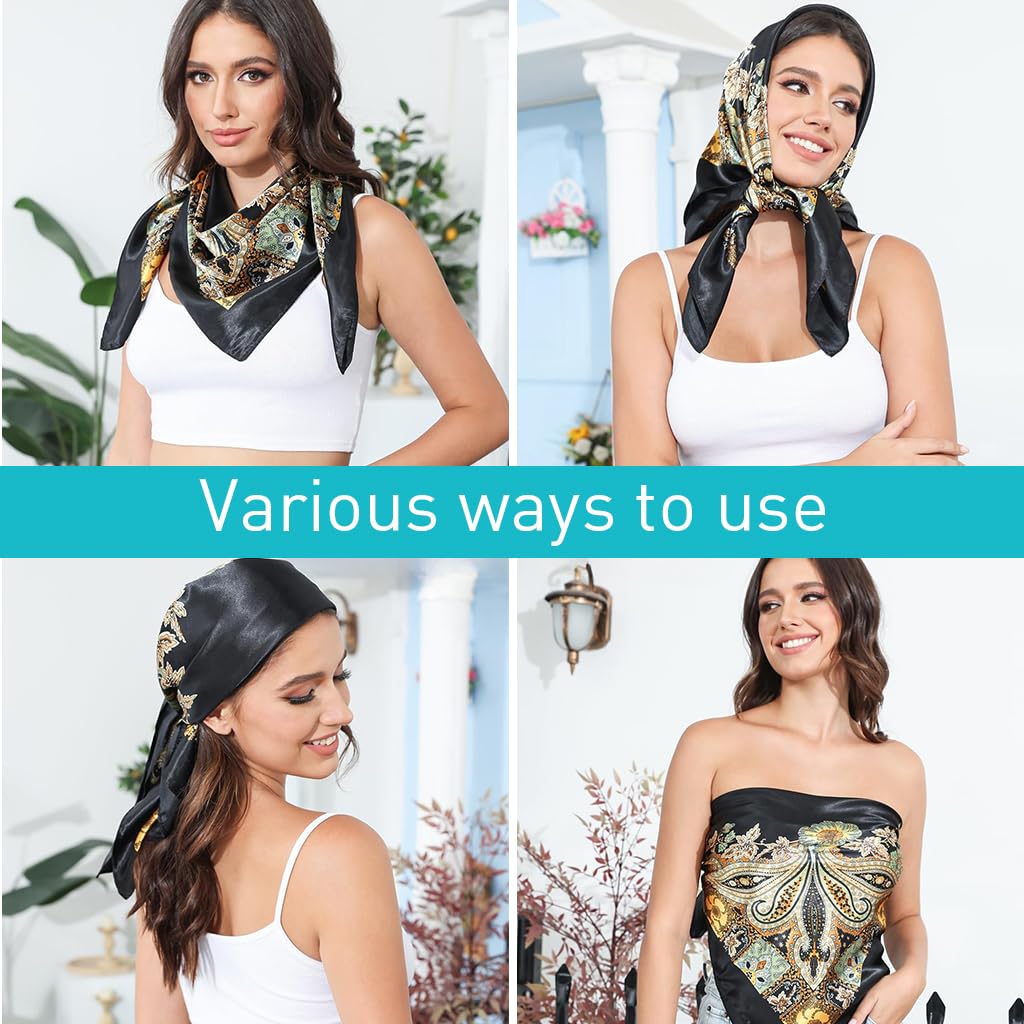 Various ways to use