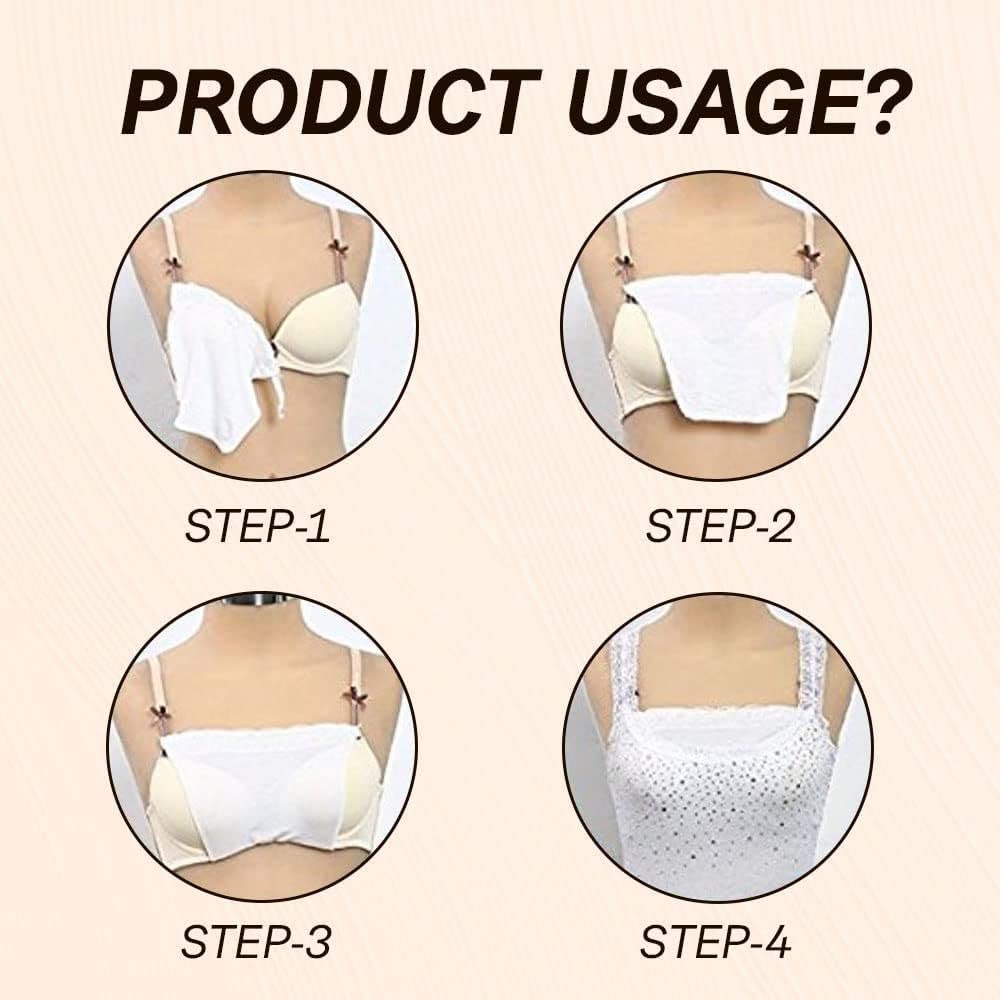 PRODUCT USAGE?

STEP-1

STEP-2

STEP-3

STEP-4