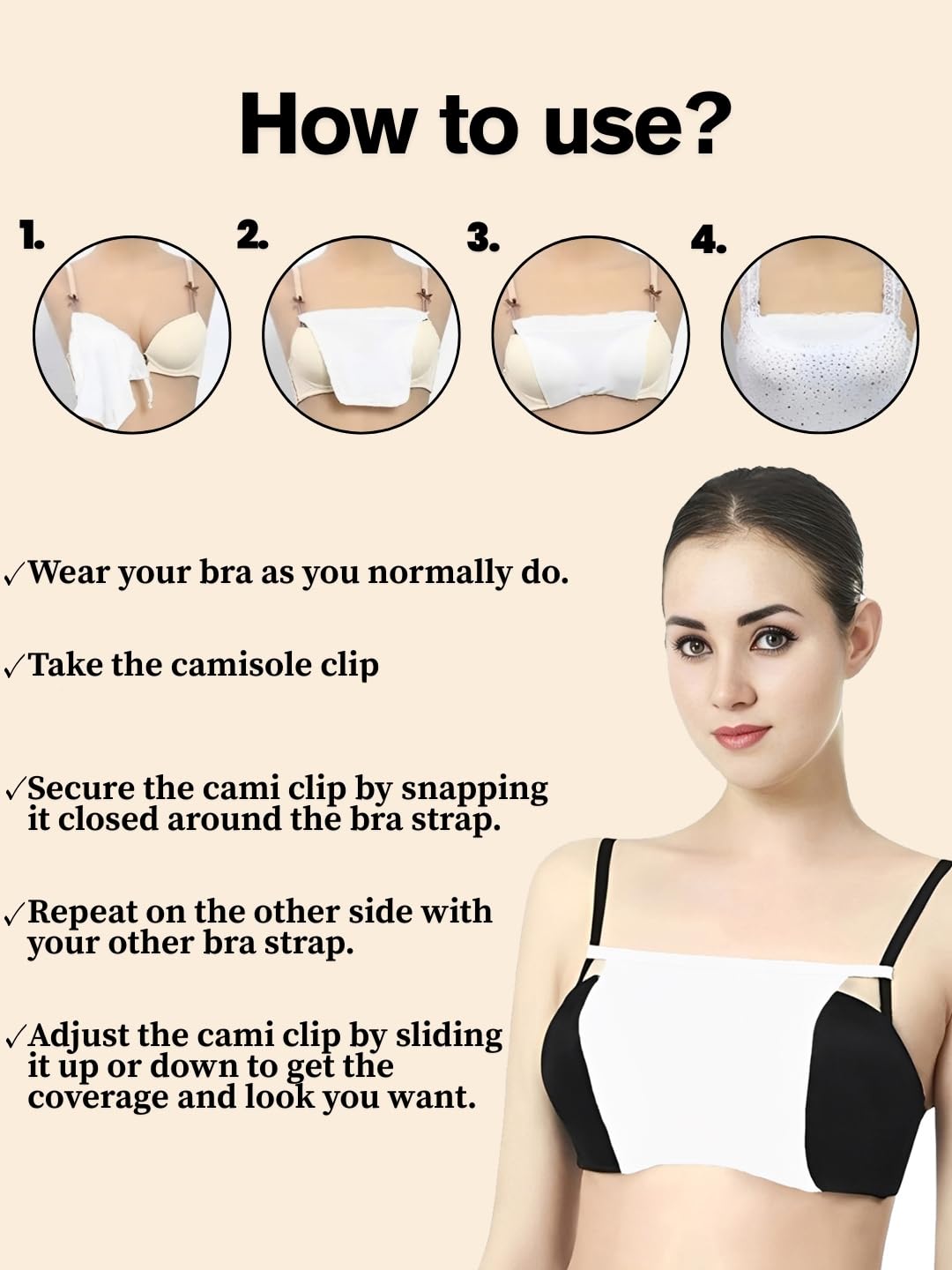 How to use?

1.

2.

3.

4.

✓Wear your bra as you normally do.

✓Take the camisole clip

✓Secure the cami clip by snapping it closed around the bra strap.

✓Repeat on the other side with your other bra strap.

✓Adjust the cami clip by sliding it up or down to get the coverage and look you want.