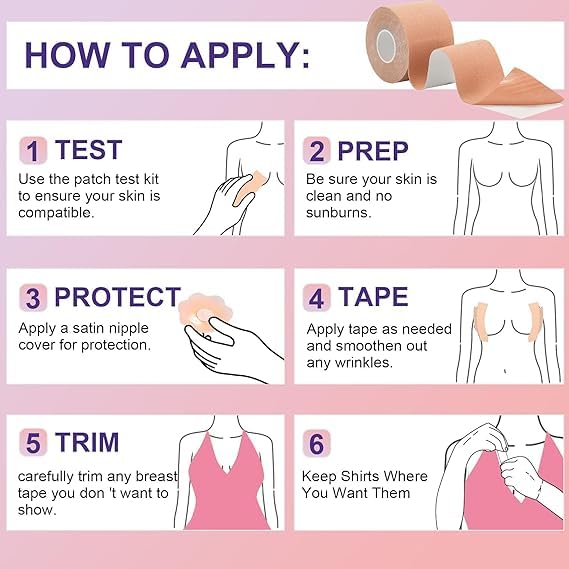 HOW TO APPLY:

1 TEST
Use the patch test kit to ensure your skin is compatible.

2 PREP
Be sure your skin is clean and no sunburns.

3 PROTECT
Apply a satin nipple cover for protection.

4 TAPE
Apply tape as needed and smoothen out any wrinkles.

5 TRIM
carefully trim any breast tape you don 't want to show.

6
Keep Shirts Where You Want Them