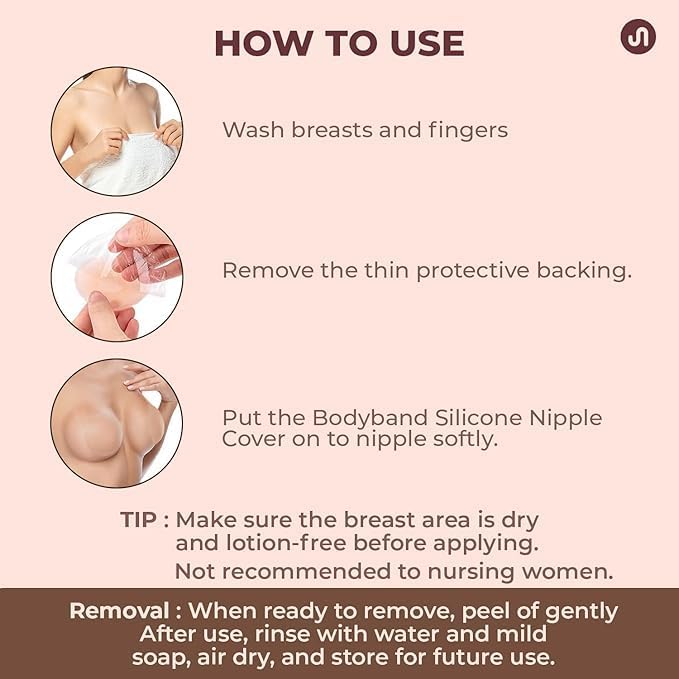 HOW TO USE

Wash breasts and fingers

Remove the thin protective backing.

Put the Bodyband Silicone Nipple Cover on to nipple softly.

TIP : Make sure the breast area is dry and lotion-free before applying. Not recommended to nursing women.

Removal : When ready to remove, peel of gently After use, rinse with water and mild soap, air dry, and store for future use.