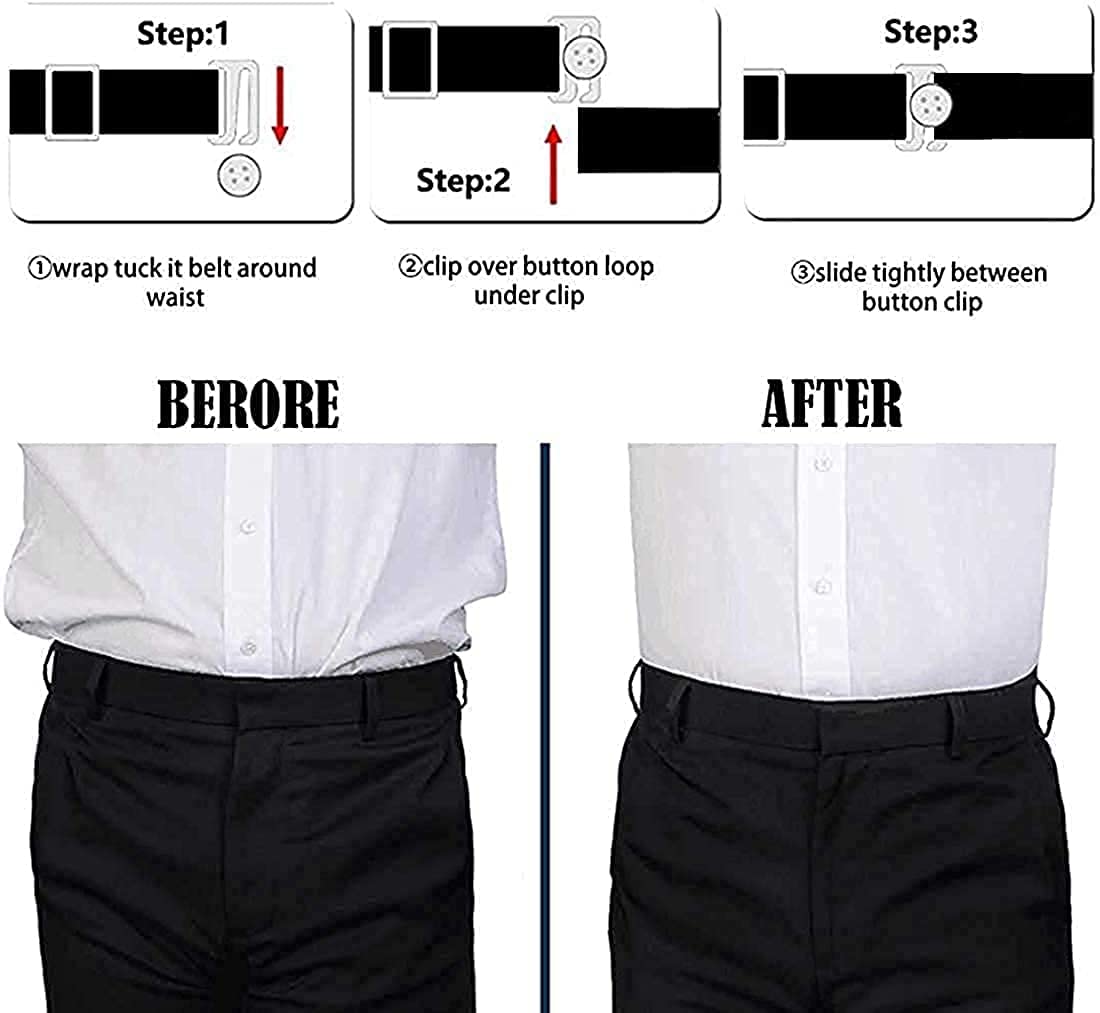 Step:1

Step:2

Step:3

①wrap tuck it belt around waist

②clip over button loop under clip

③slide tightly between button clip

BERORE

AFTER