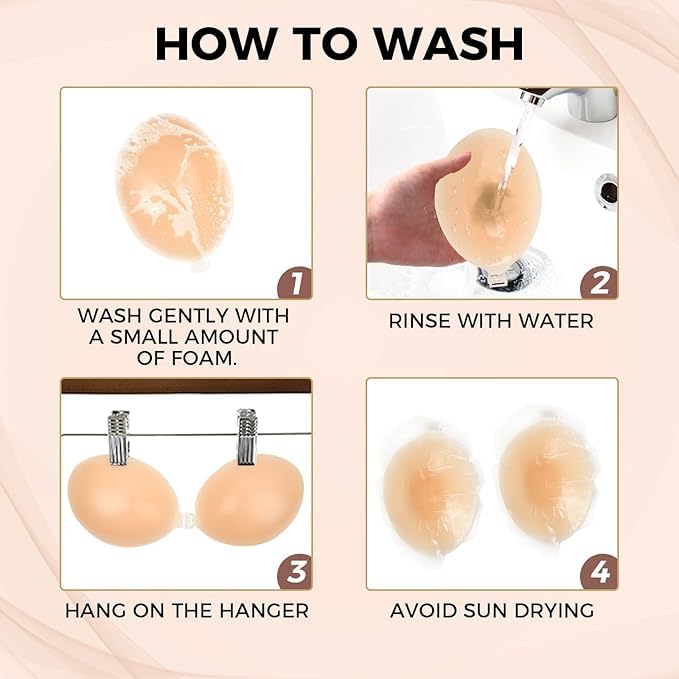 HOW TO WASH

1

WASH GENTLY WITH A SMALL AMOUNT OF FOAM.

2

RINSE WITH WATER

3

HANG ON THE HANGER

4

AVOID SUN DRYING