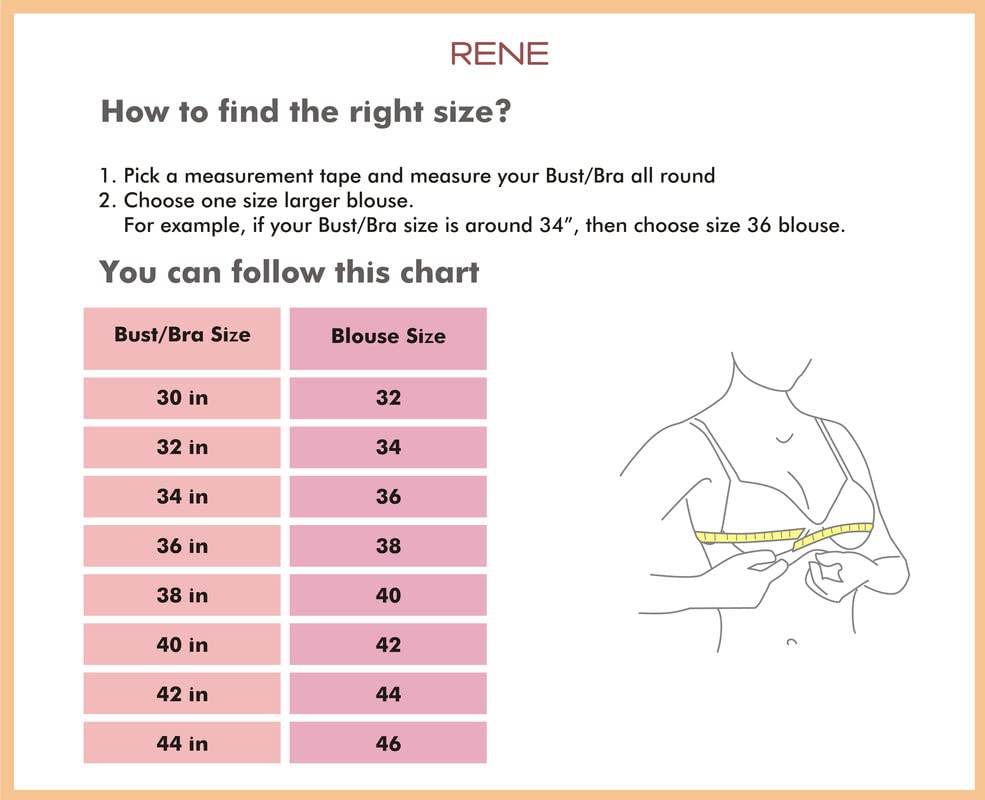 RENE

How to find the right size?

1. Pick a measurement tape and measure your Bust/Bra all round
2. Choose one size larger blouse.
For example, if your Bust/Bra size is around 34", then choose size 36 blouse.

You can follow this chart

| Bust/Bra Size | Blouse Size |
|---|---|
| 30 in | 32 |
| 32 in | 34 |
| 34 in | 36 |
| 36 in | 38 |
| 38 in | 40 |
| 40 in | 42 |
| 42 in | 44 |
| 44 in | 46 |