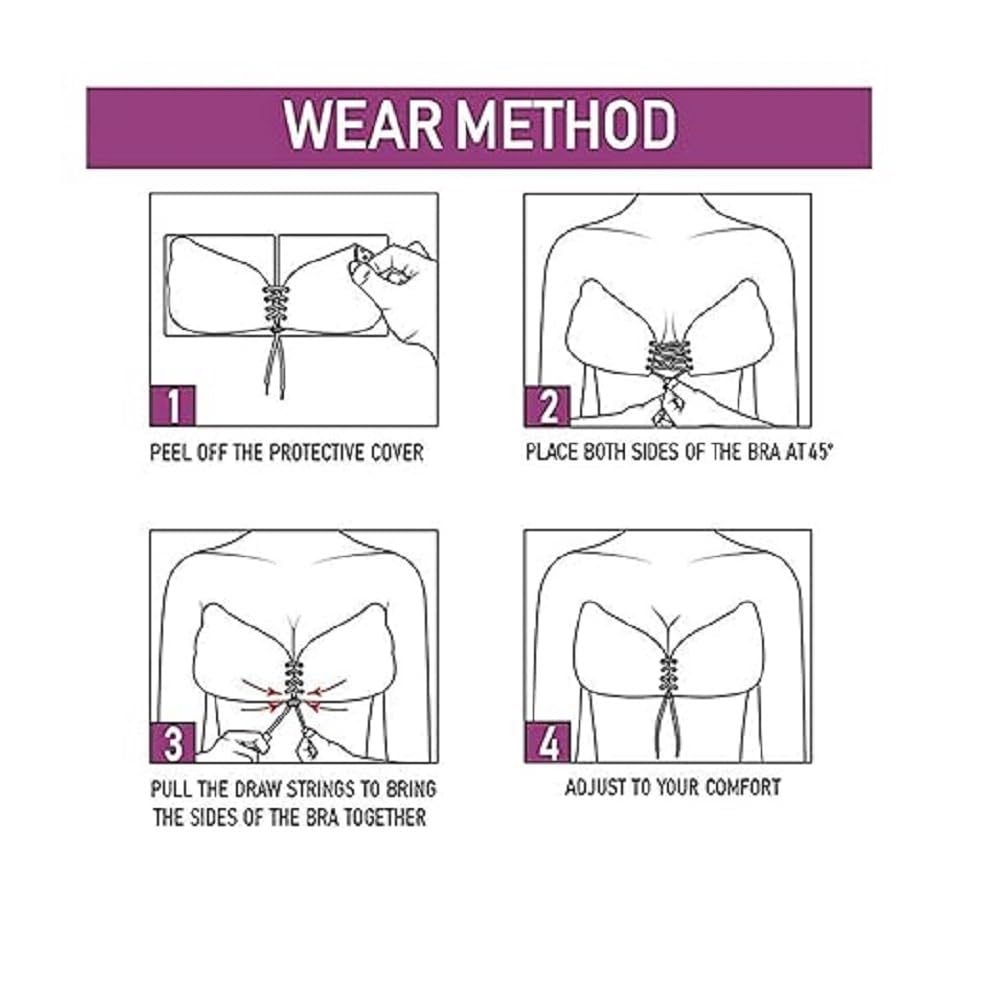 WEAR METHOD

1
PEEL OFF THE PROTECTIVE COVER

2
PLACE BOTH SIDES OF THE BRA AT 45°

3
PULL THE DRAW STRINGS TO BRING THE SIDES OF THE BRA TOGETHER

4
ADJUST TO YOUR COMFORT